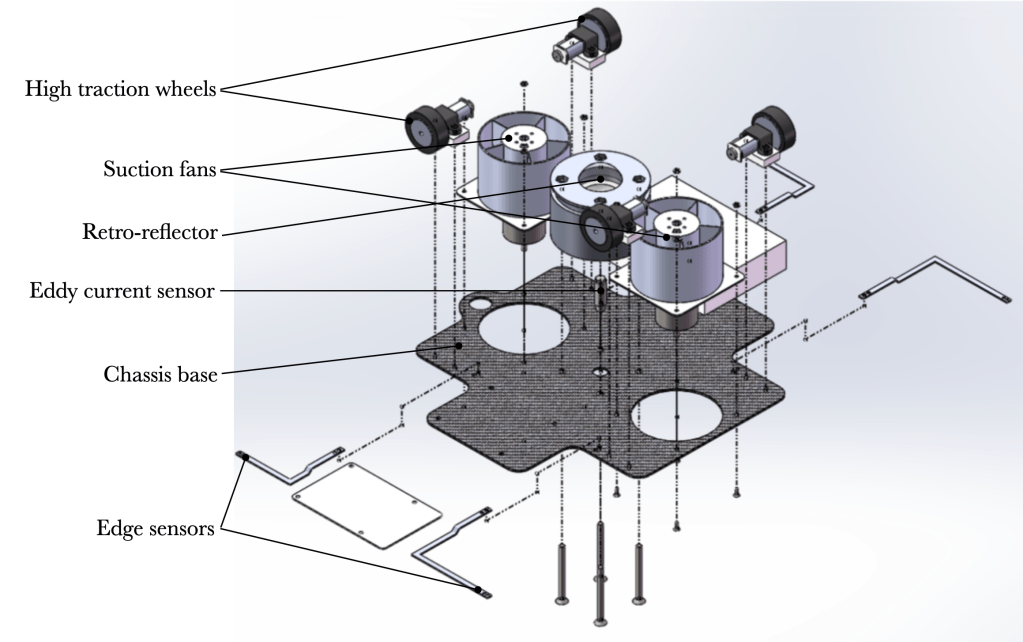 High traction wheels
Suction fans
Retro-reflector
Eddy current sensor
Chassis base
Edge sensors